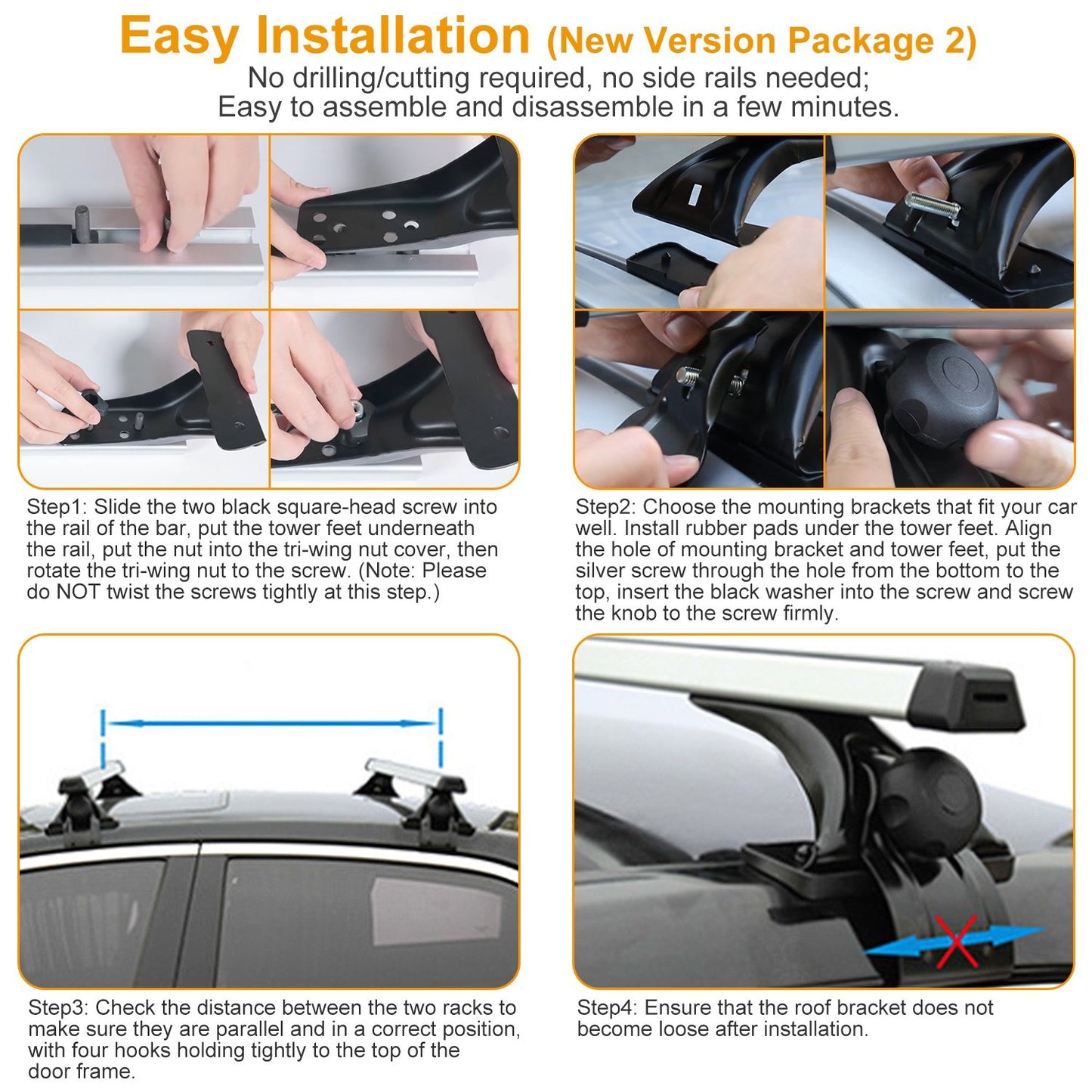 Easy Installation (New Version Package 2)
No drilling/cutting required, no side rails needed;
Easy to assemble and disassemble in a few minutes.

Step1: Slide the two black square-head screw into the rail of the bar, put the tower feet underneath the rail, put the nut into the tri-wing nut cover, then rotate the tri-wing nut to the screw. (Note: Please do NOT twist the screws tightly at this step.)

Step2: Choose the mounting brackets that fit your car well. Install rubber pads under the tower feet. Align the hole of mounting bracket and tower feet, put the silver screw through the hole from the bottom to the top, insert the black washer into the screw and screw the knob to the screw firmly.

Step3: Check the distance between the two racks to make sure they are parallel and in a correct position, with four hooks holding tightly to the top of the door frame.

Step4: Ensure that the roof bracket does not become loose after installation.