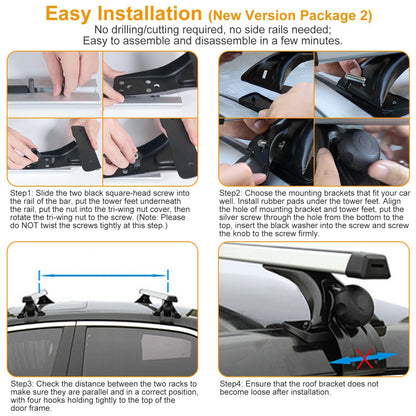 Easy Installation (New Version Package 2)
No drilling/cutting required, no side rails needed;
Easy to assemble and disassemble in a few minutes.

Step1: Slide the two black square-head screw into the rail of the bar, put the tower feet underneath the rail, put the nut into the tri-wing nut cover, then rotate the tri-wing nut to the screw. (Note: Please do NOT twist the screws tightly at this step.)

Step2: Choose the mounting brackets that fit your car well. Install rubber pads under the tower feet. Align the hole of mounting bracket and tower feet, put the silver screw through the hole from the bottom to the top, insert the black washer into the screw and screw the knob to the screw firmly.

Step3: Check the distance between the two racks to make sure they are parallel and in a correct position, with four hooks holding tightly to the top of the door frame.

Step4: Ensure that the roof bracket does not become loose after installation.