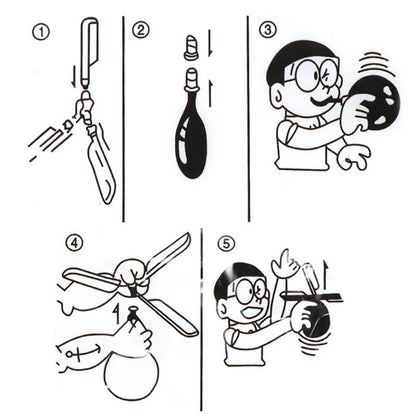 ①

②

③

④

⑤