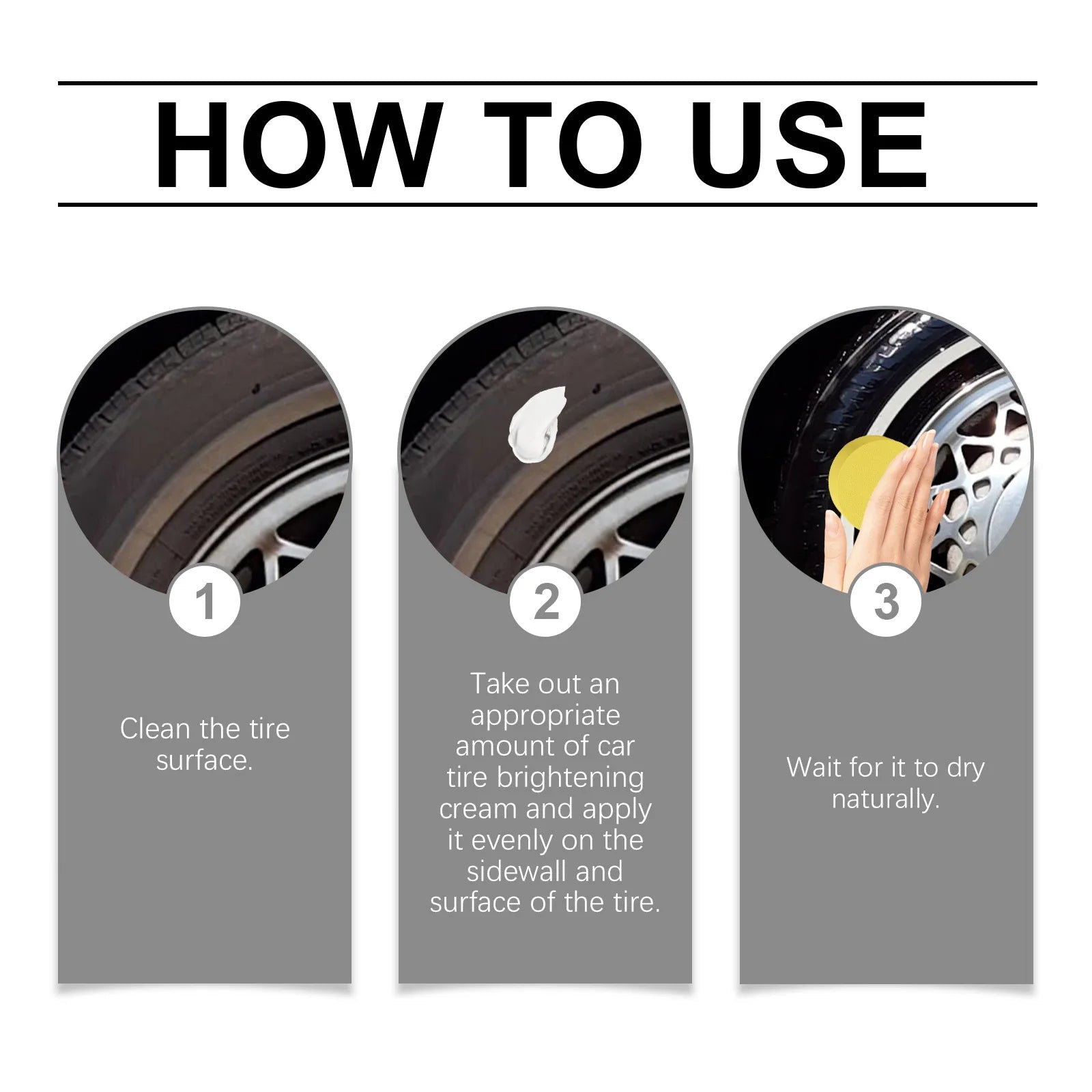 HOW TO USE

1

Clean the tire surface.

2

Take out an appropriate amount of car tire brightening cream and apply it evenly on the sidewall and surface of the tire.

3

Wait for it to dry naturally.